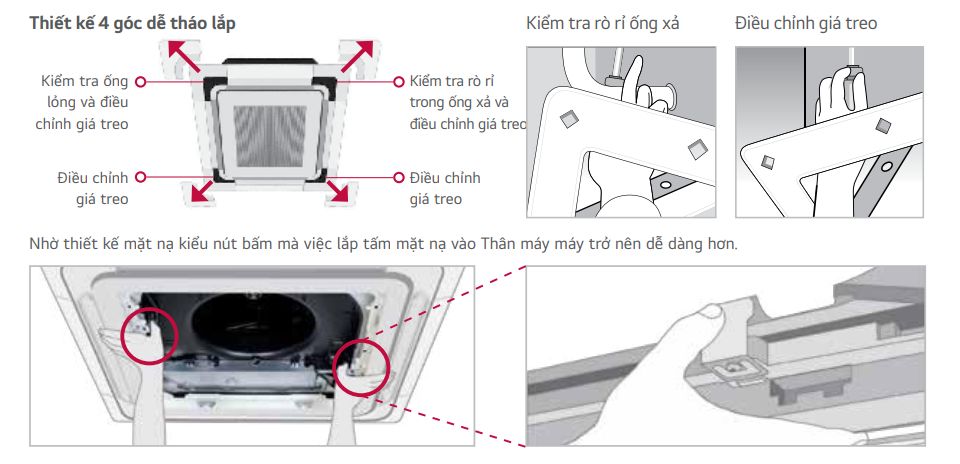 Thiết kế 4 góc dễ tháo lắp

Kiểm tra ống lỏng và điều chỉnh giá treo

Kiểm tra rò rỉ trong ống xả và điều chỉnh giá treo

Điều chỉnh giá treo

Điều chỉnh giá treo

Kiểm tra rò rỉ ống xả

Điều chỉnh giá treo

Nhờ thiết kế mặt nạ kiểu nút bấm mà việc lắp tấm mặt nạ vào Thân máy máy trở nên dễ dàng hơn.